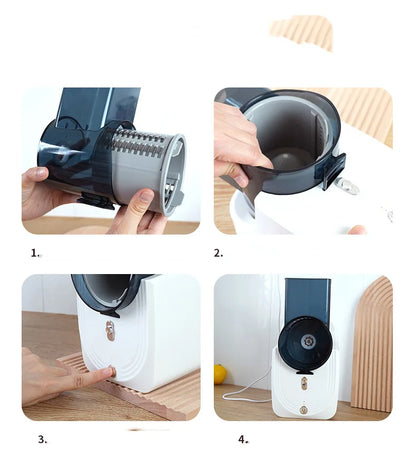 1.

2.

3.

4.